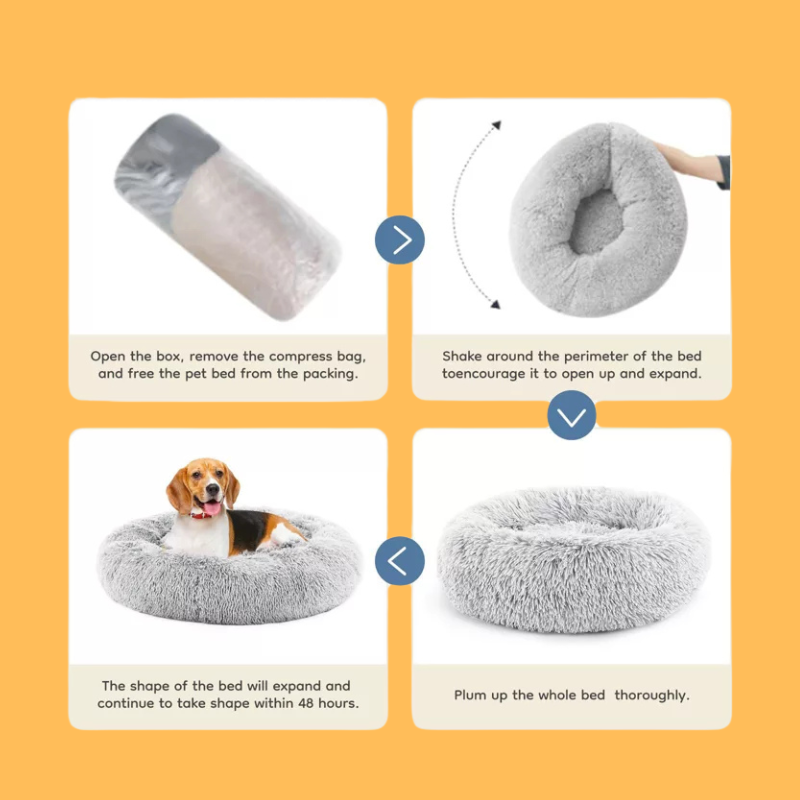 Open the box, remove the compress bag, and free the pet bed from the packing.

Shake around the perimeter of the bed toencourage it to open up and expand.

Plum up the whole bed thoroughly.

The shape of the bed will expand and continue to take shape within 48 hours.